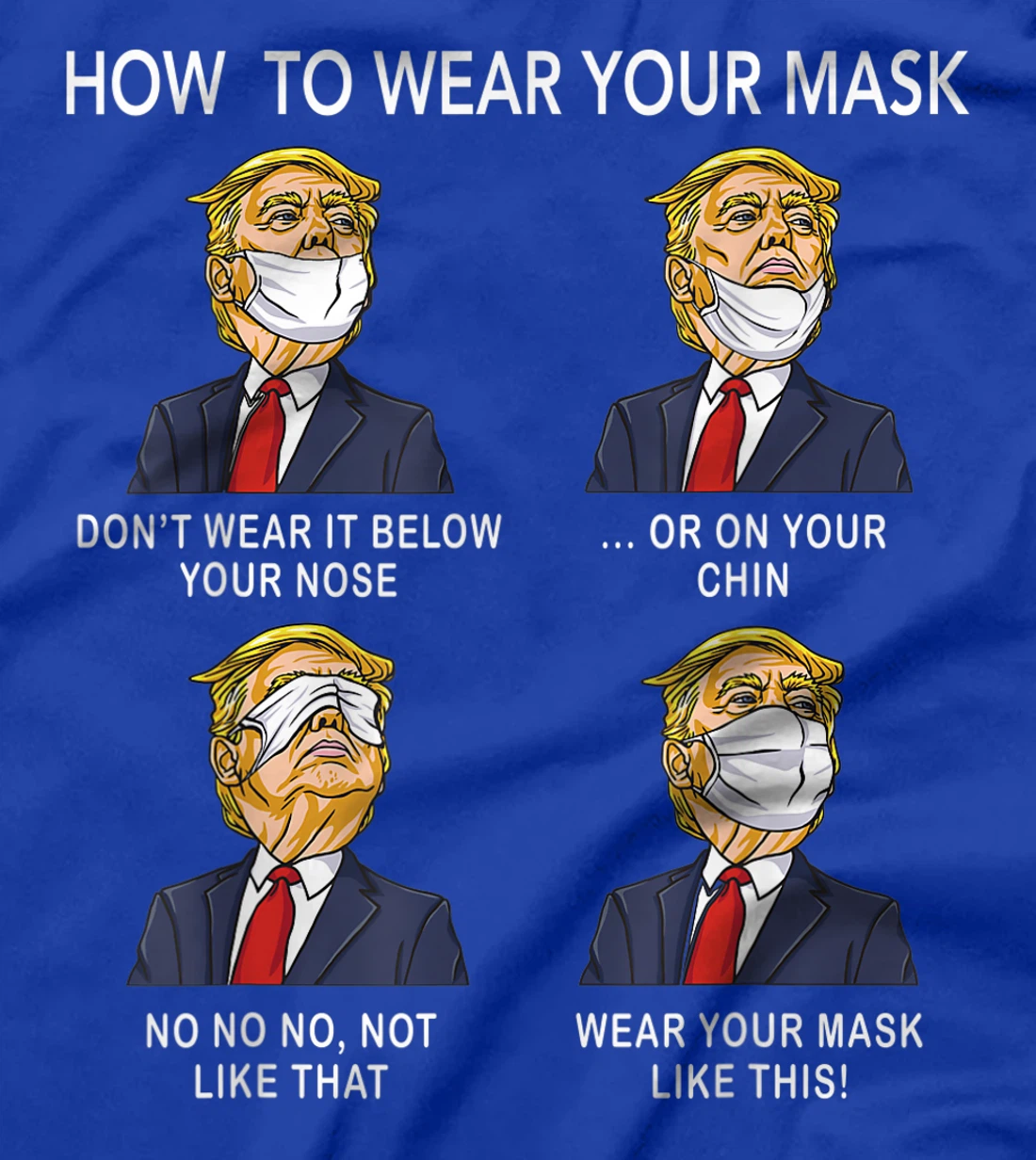 HOW TO WEAR YOUR MASK

DON'T WEAR IT BELOW YOUR NOSE

... OR ON YOUR CHIN

NO NO NO, NOT LIKE THAT

WEAR YOUR MASK LIKE THIS!